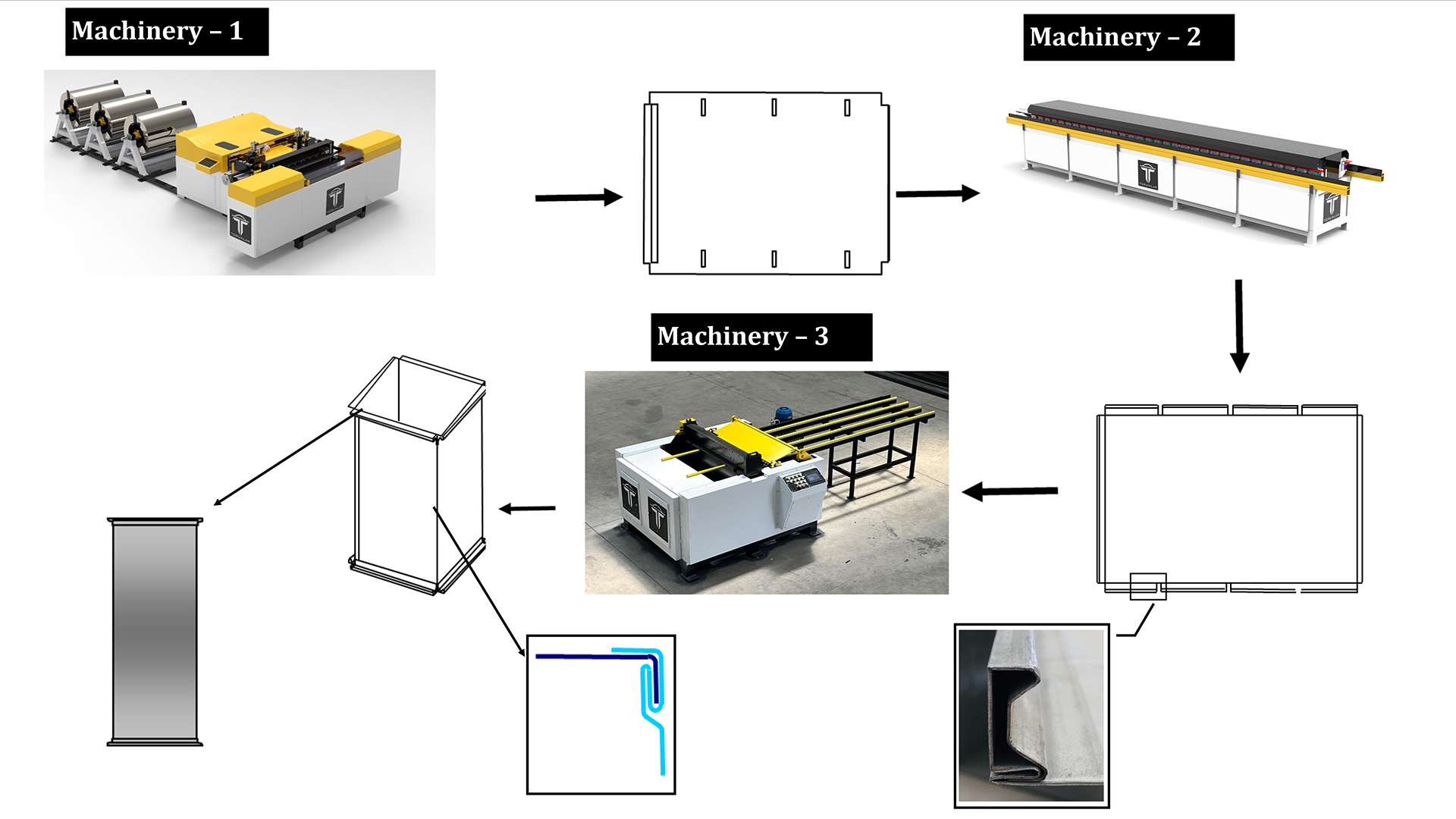 Machinery – 1

Machinery – 2

Machinery – 3